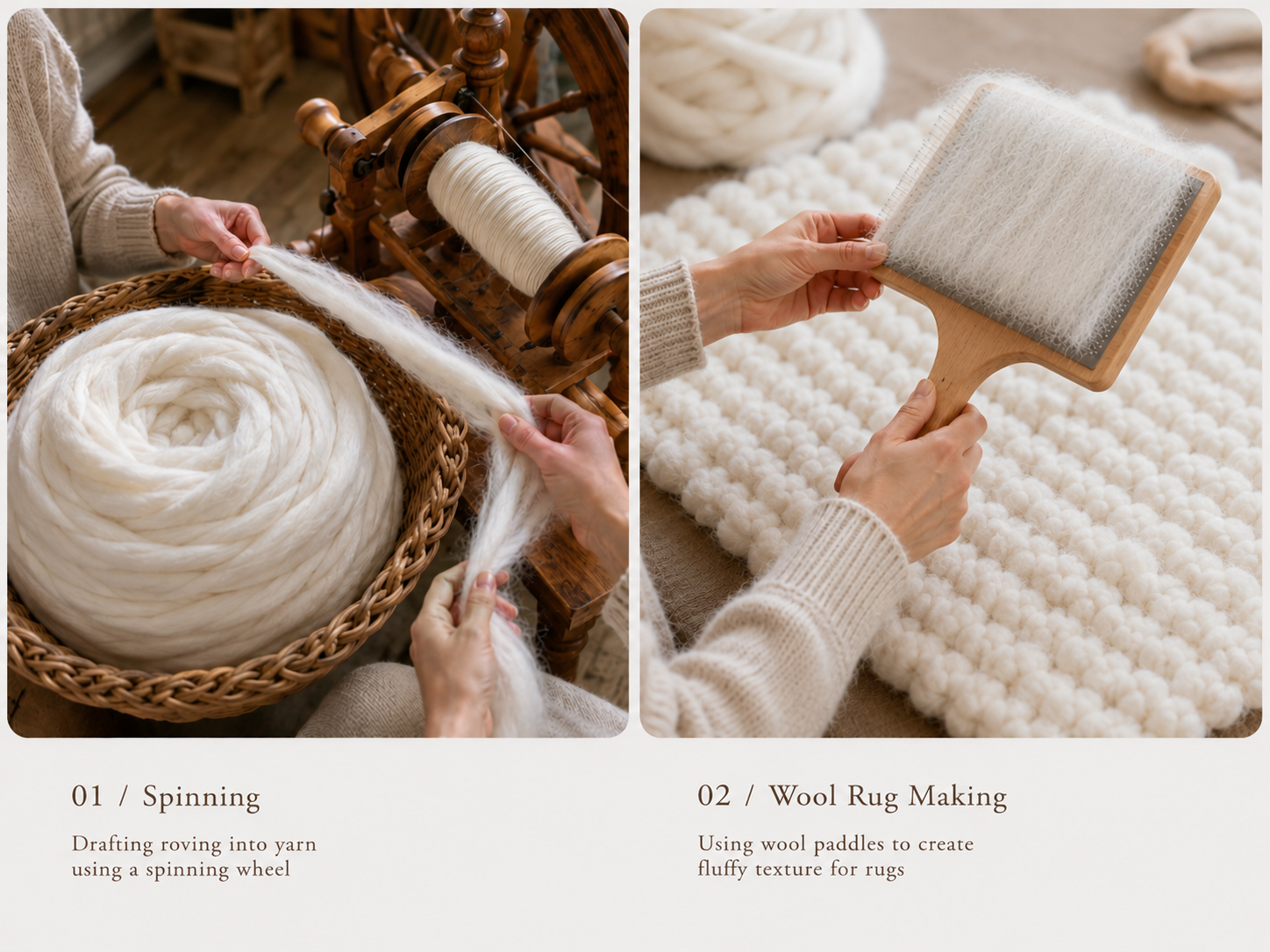 01 / Spinning

Drafting roving into yarn using a spinning wheel

02 / Wool Rug Making

Using wool paddles to create fluffy texture for rugs